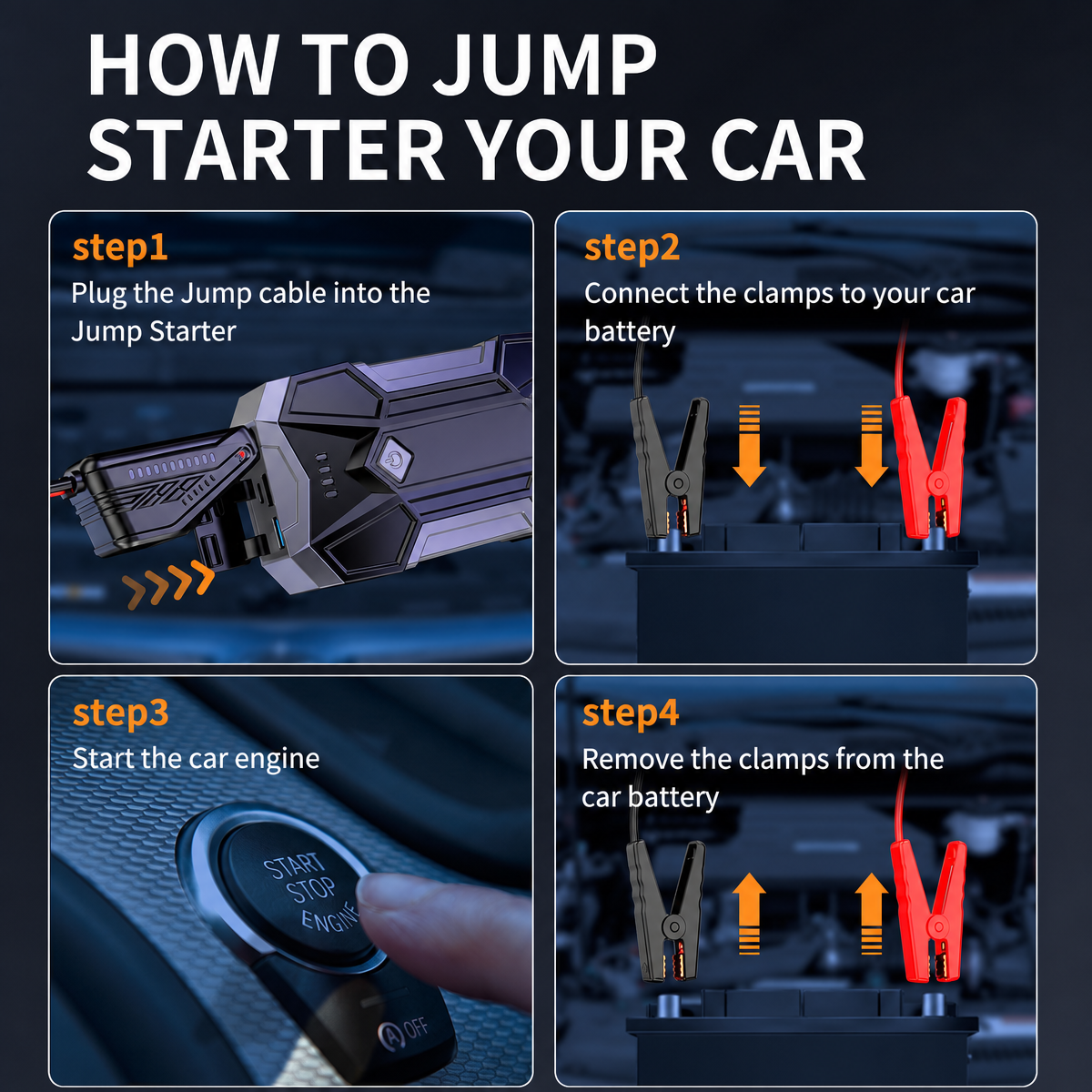 HOW TO JUMP STARTER YOUR CAR

step1
Plug the Jump cable into the Jump Starter

step2
Connect the clamps to your car battery

step3
Start the car engine

START STOP ENGINE
A OFF

step4
Remove the clamps from the car battery