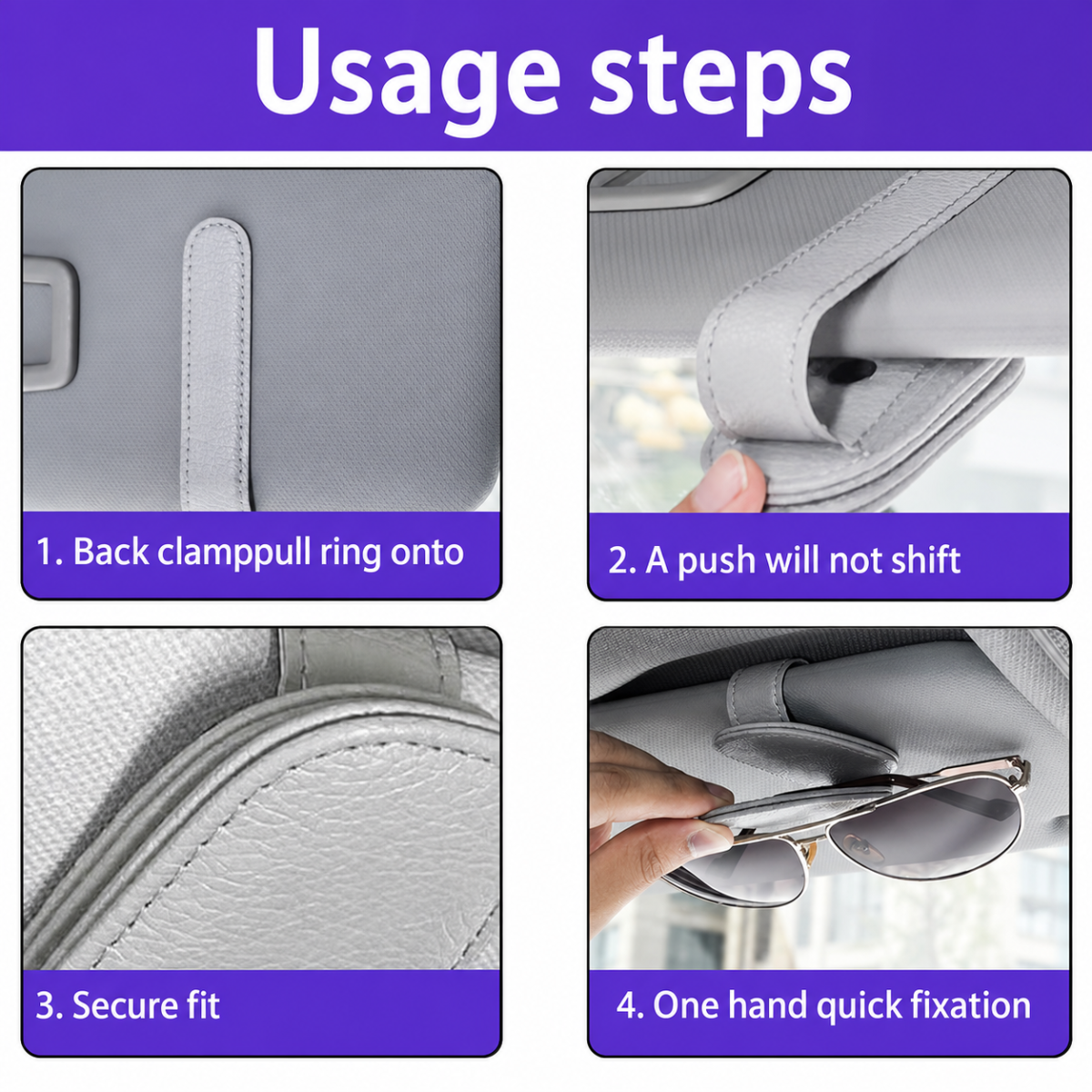 Usage steps

1. Back clamppull ring onto

2. A push will not shift

3. Secure fit

4. One hand quick fixation