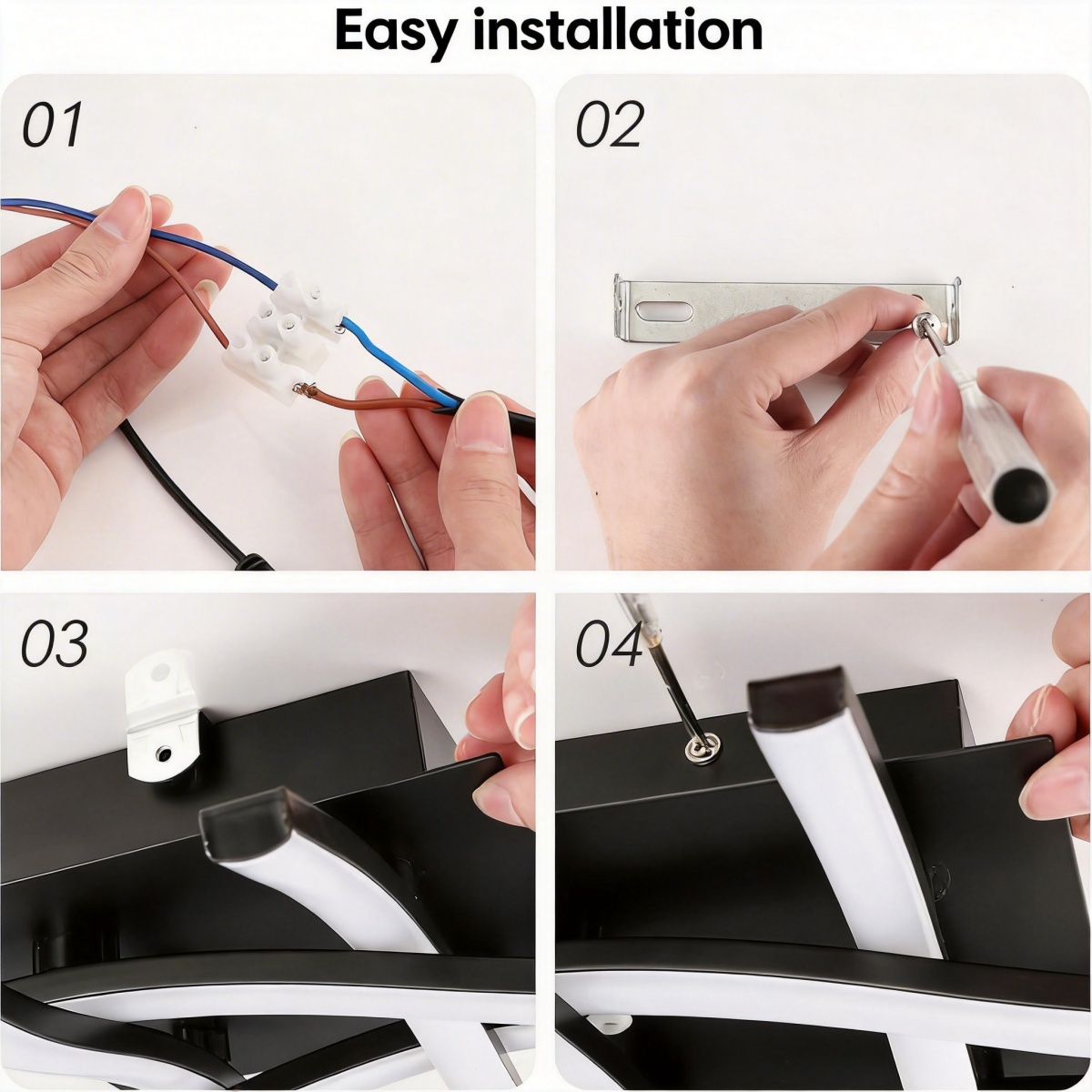 Easy installation

01

02

03

04