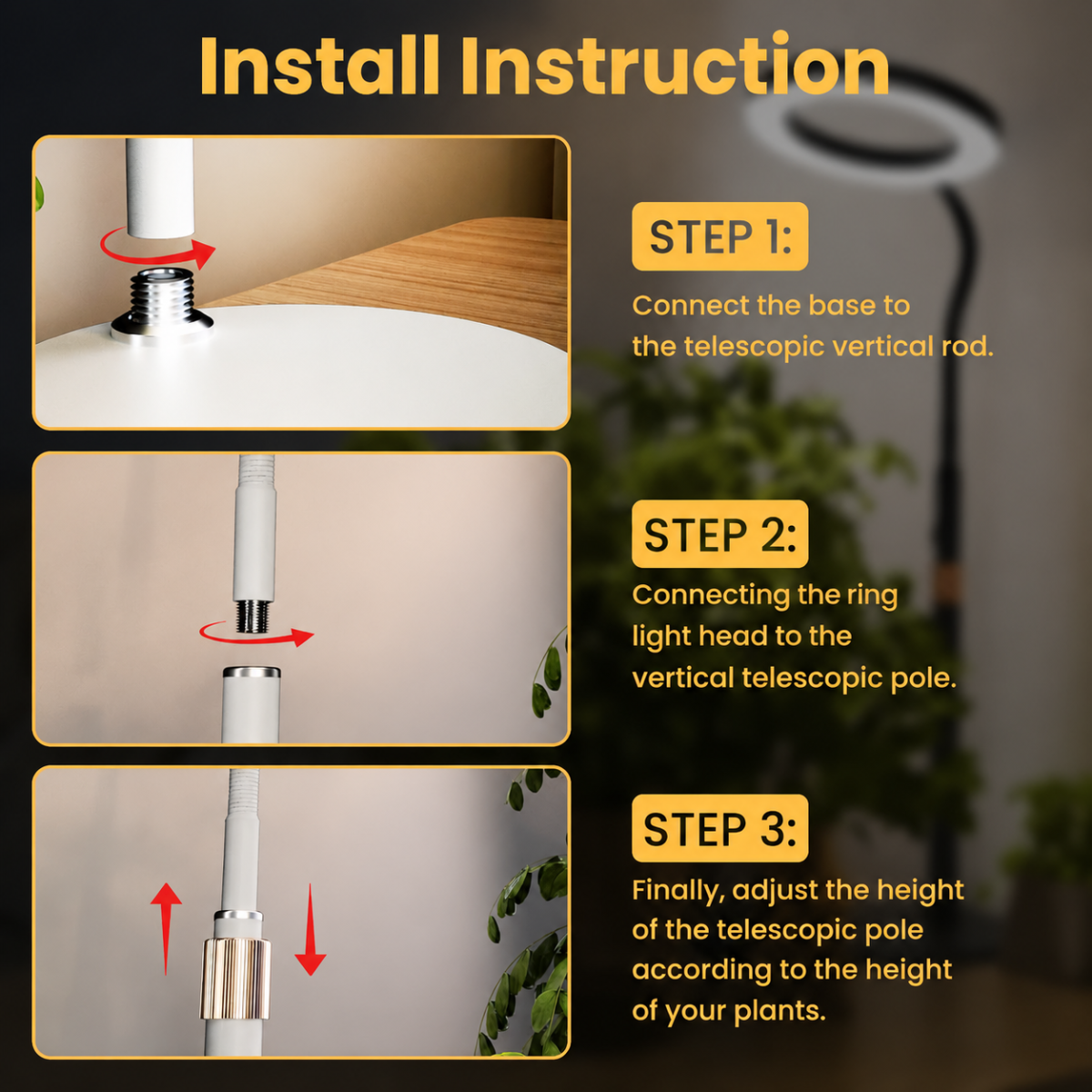 Install Instruction

STEP 1:

Connect the base to the telescopic vertical rod.

STEP 2:

Connecting the ring light head to the vertical telescopic pole.

STEP 3:

Finally, adjust the height of the telescopic pole according to the height of your plants.