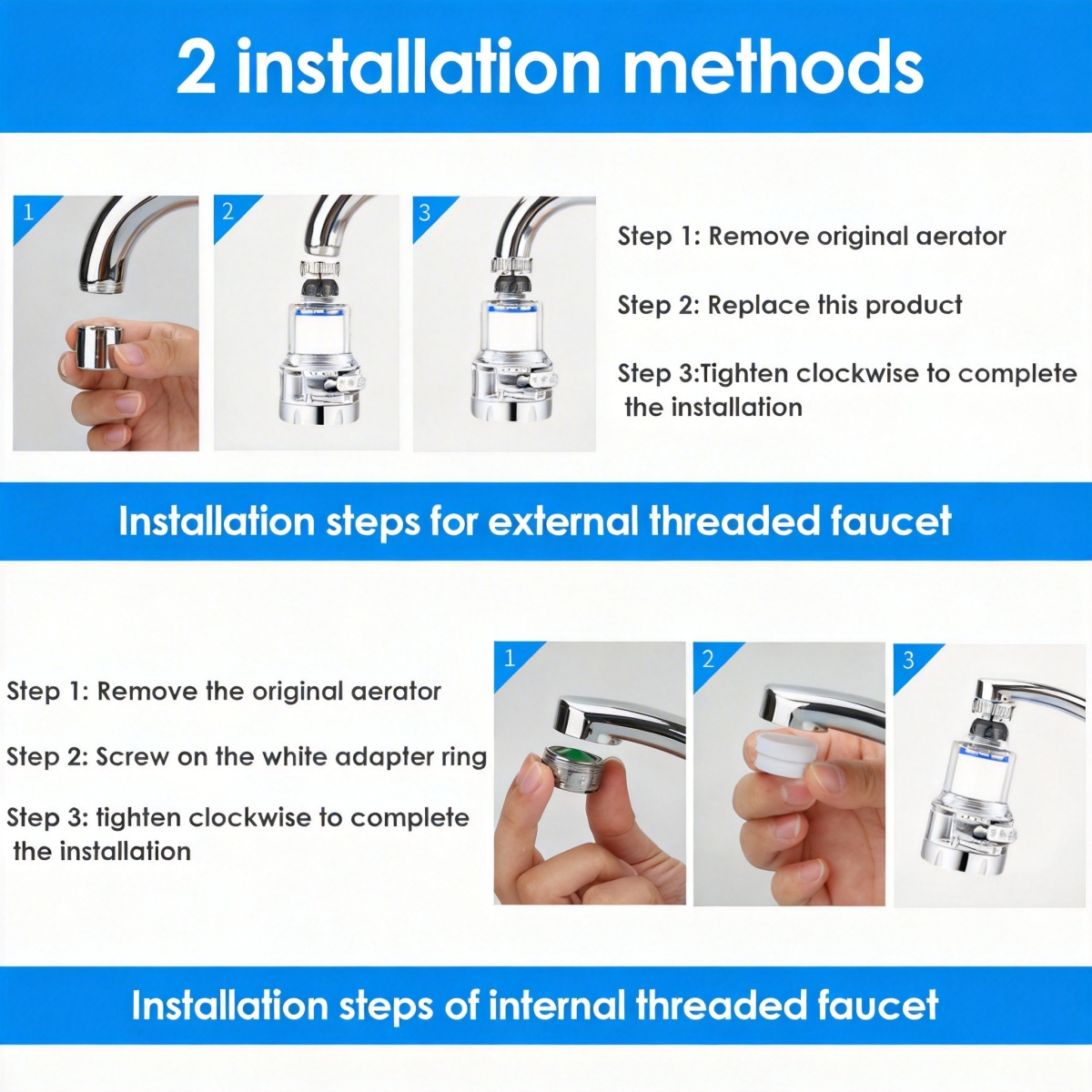 2 installation methods

1

2

3

Step 1: Remove original aerator

Step 2: Replace this product

Step 3:Tighten clockwise to complete the installation

Installation steps for external threaded faucet

Step 1: Remove the original aerator

Step 2: Screw on the white adapter ring

Step 3: tighten clockwise to complete the installation

1

2

3

Installation steps of internal threaded faucet