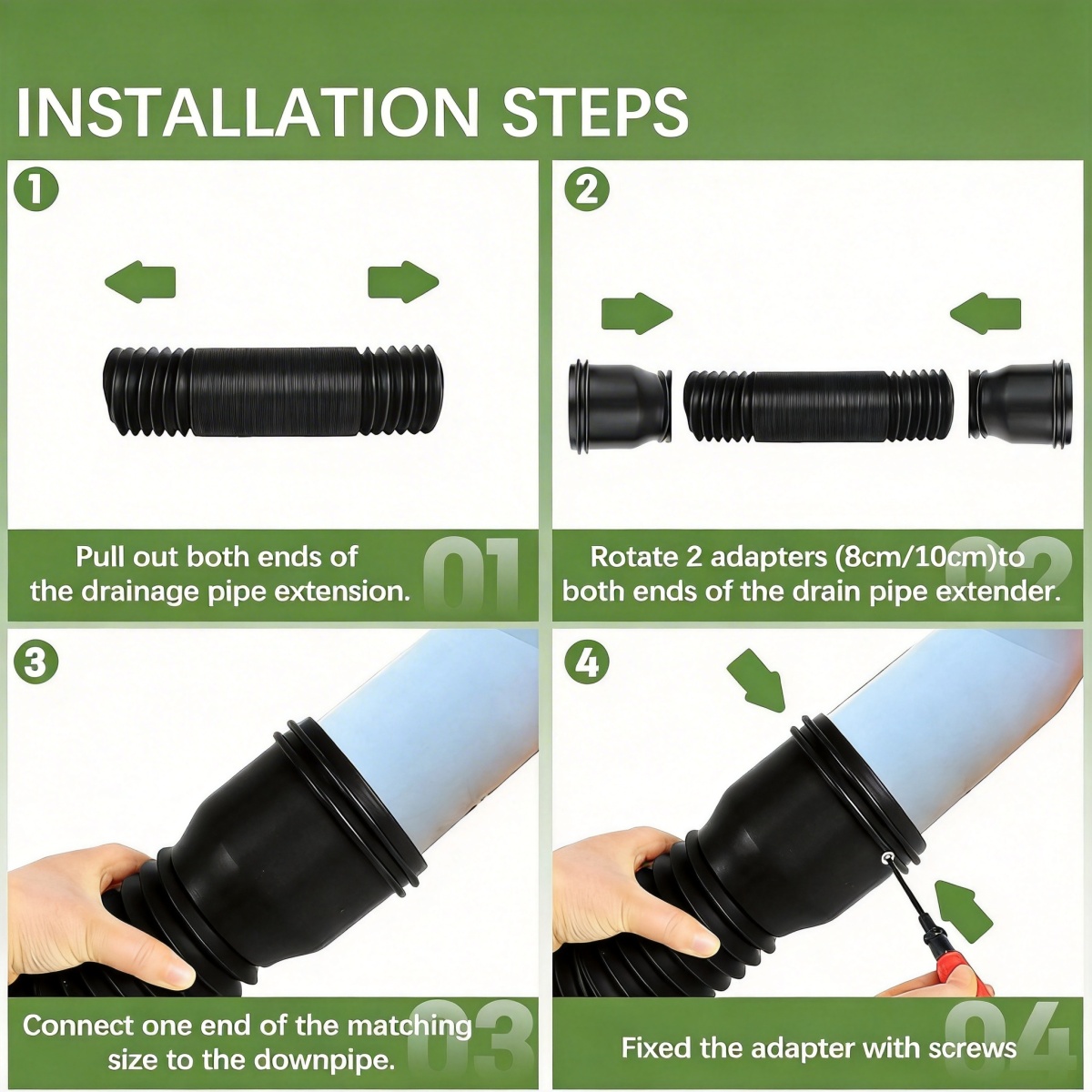 INSTALLATION STEPS

1

Pull out both ends of the drainage pipe extension.

01

2

Rotate 2 adapters (8cm/10cm)to both ends of the drain pipe extender.

02

3

Connect one end of the matching size to the downpipe.

03

4

Fixed the adapter with screws

04