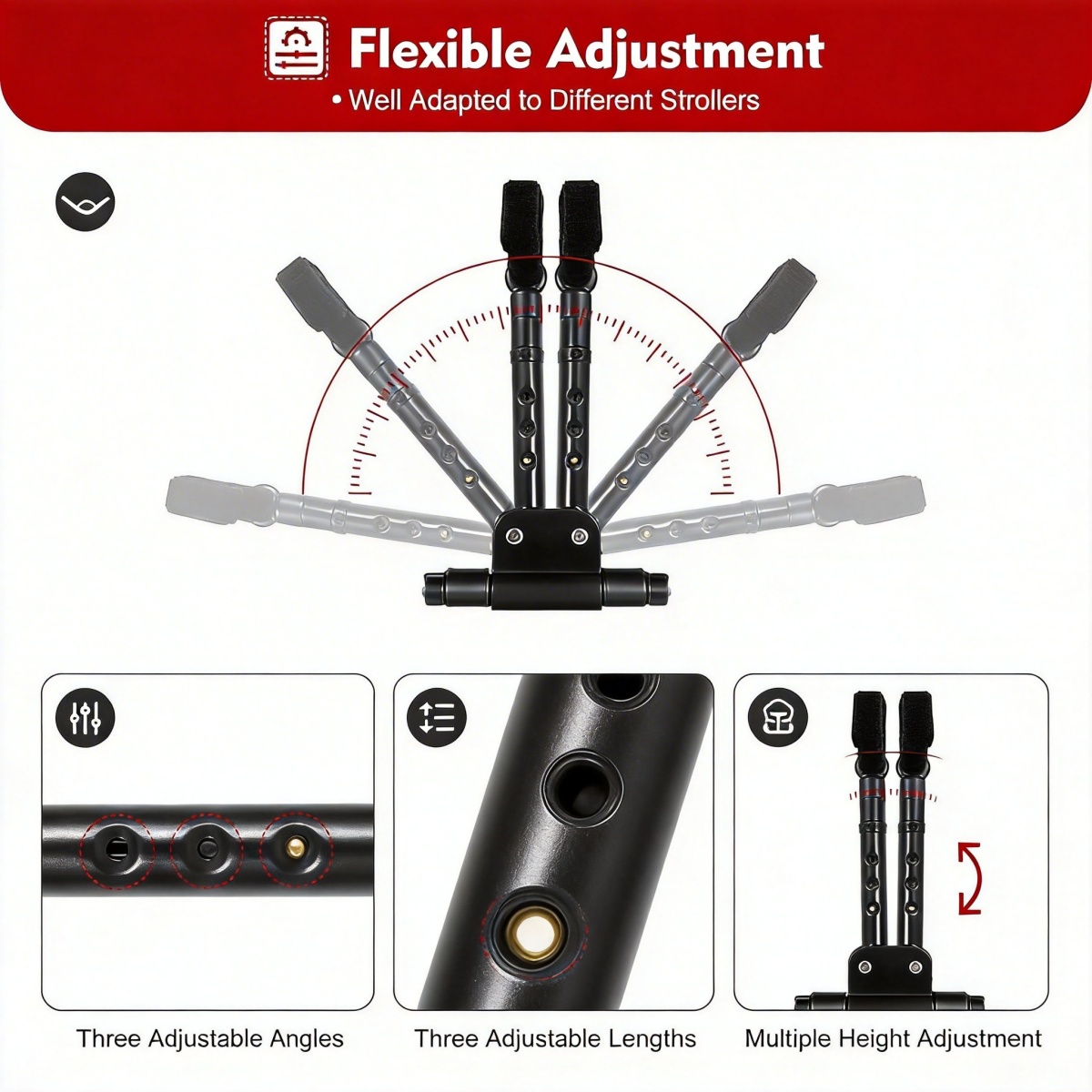 Flexible Adjustment
• Well Adapted to Different Strollers

Three Adjustable Angles

Three Adjustable Lengths

Multiple Height Adjustment